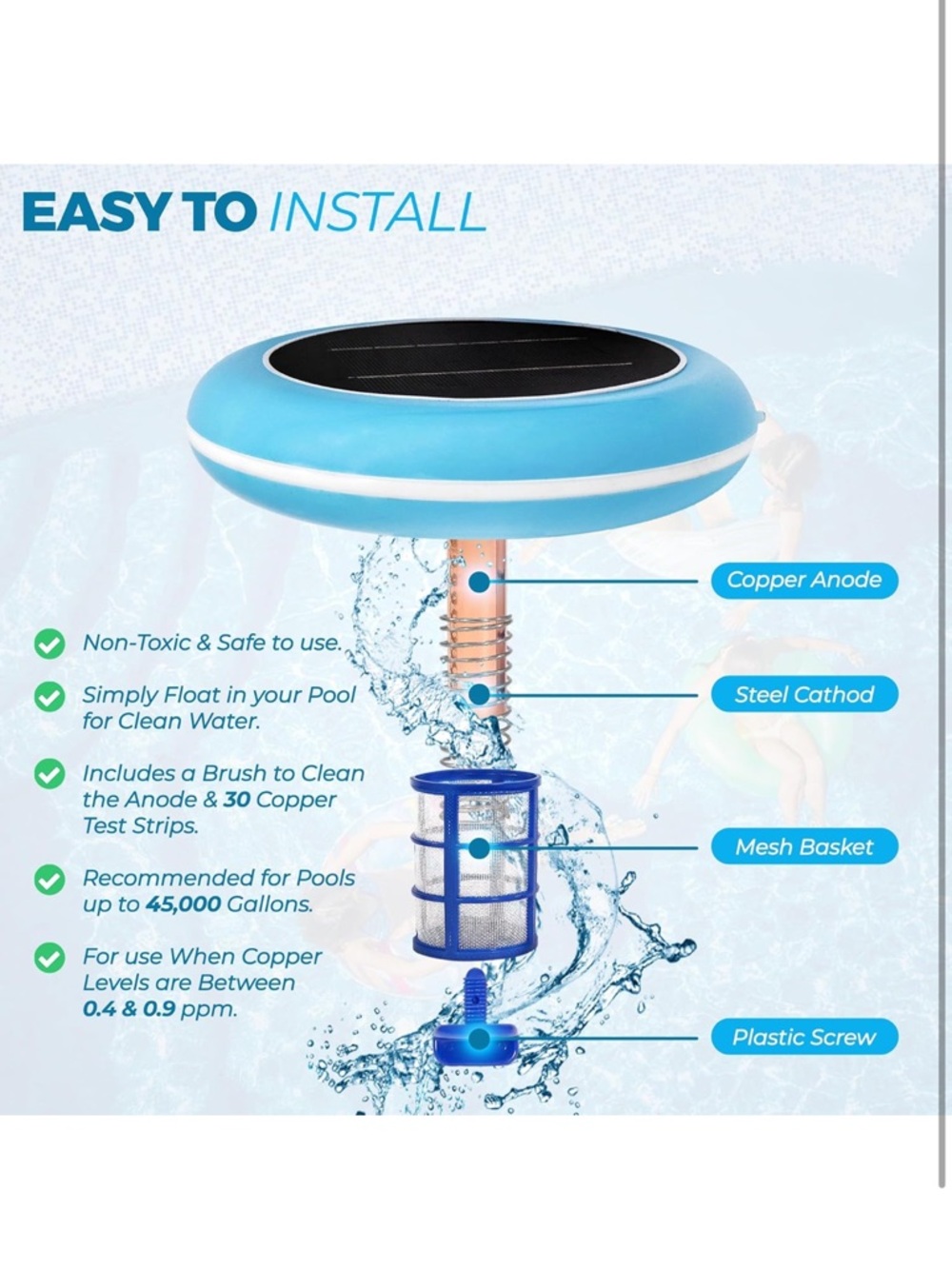 EASY TO INSTALL

Non-Toxic & Safe to use.

Simply Float in your Pool for Clean Water.

Includes a Brush to Clean the Anode & 30 Copper Test Strips.

Recommended for Pools up to 45,000 Gallons.

For use When Copper Levels are Between 0.4 & 0.9 ppm.

Copper Anode

Steel Cathod

Mesh Basket

Plastic Screw